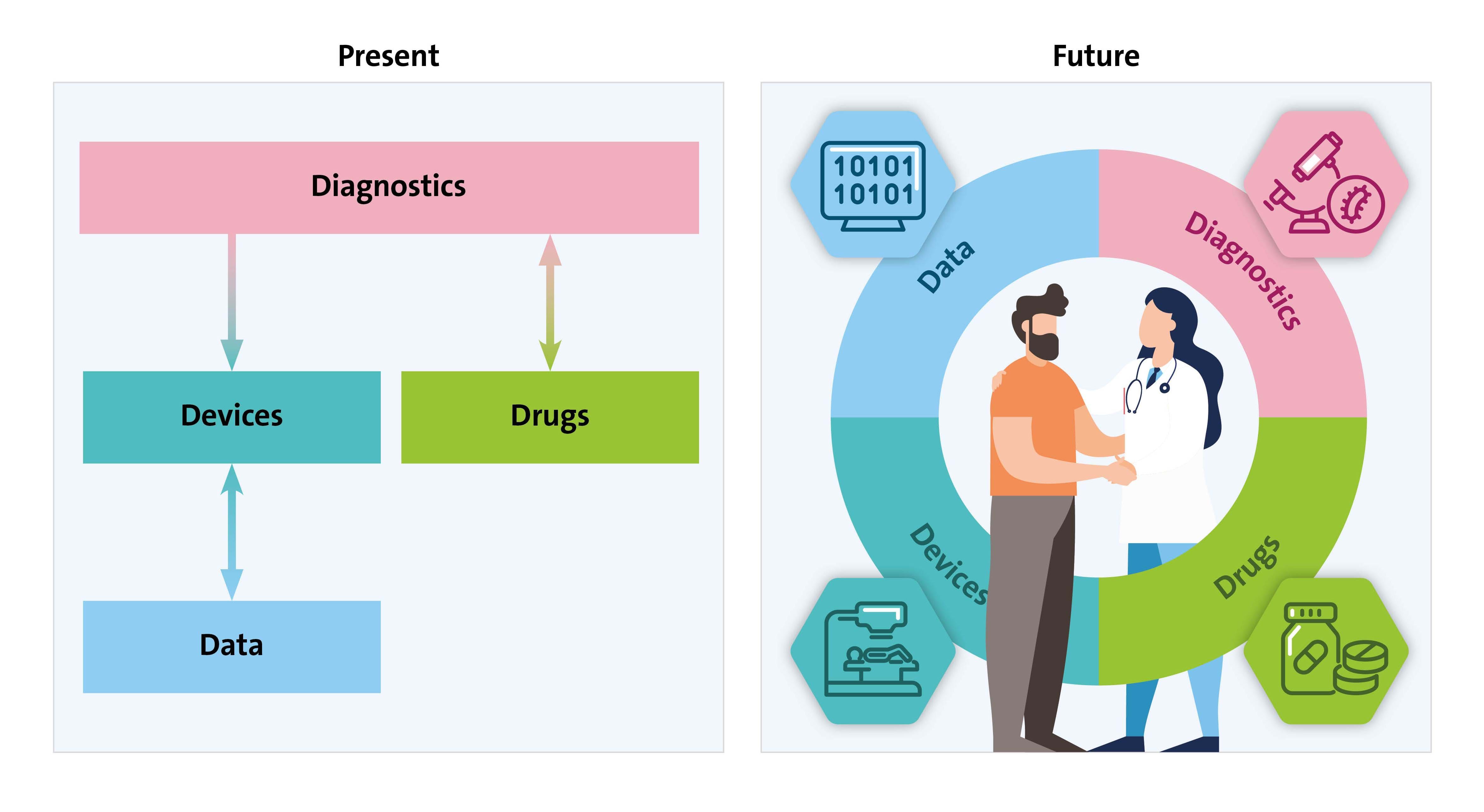 Present

Diagnostics

Devices

Drugs

Data

Future

10101
10101

Data

Diagnostics

Devices

Drugs